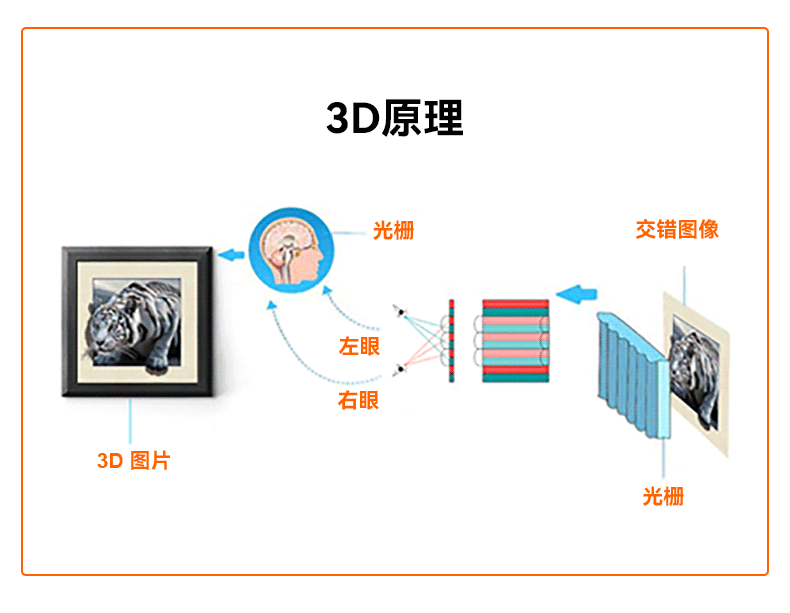 3D原理

光栅

交错图像

左眼

右眼

3D 图片

光栅